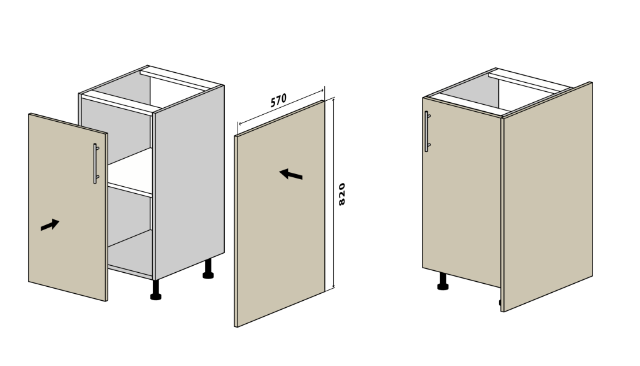 570
820