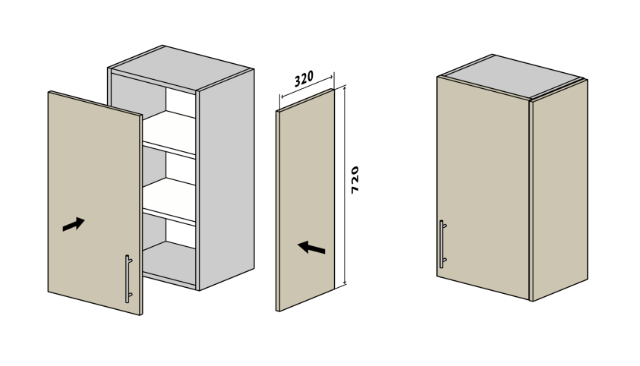 320

720