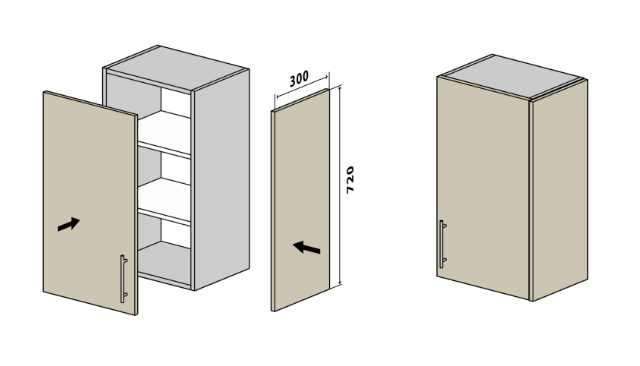 300

720