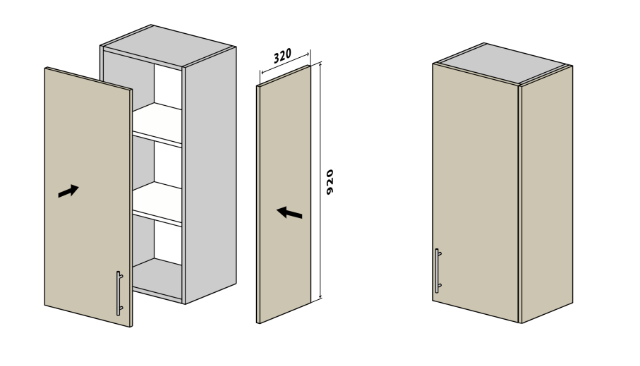 320

920