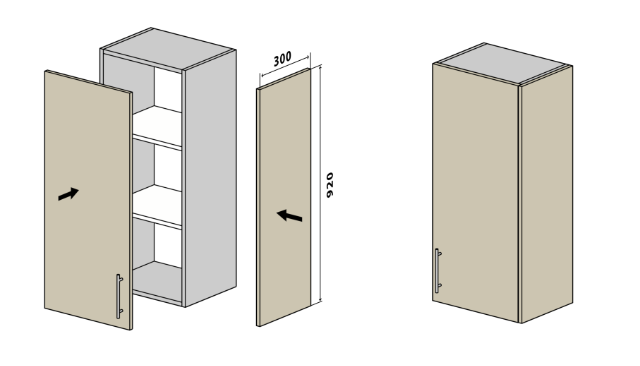 300

920